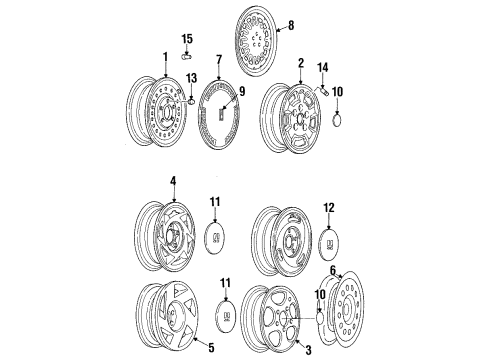 8
15
1
7
2
14
13
9
10
4
11
12
6
11
10
5
3