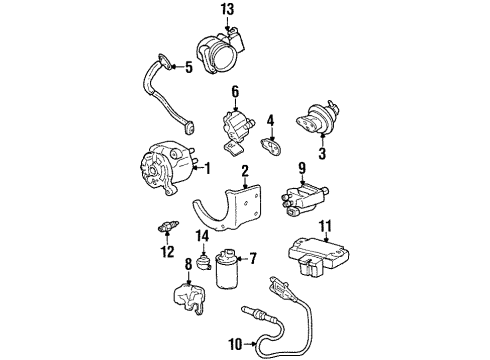 13
5
6
4
3
1
2
9
11
12
14
7
8
10