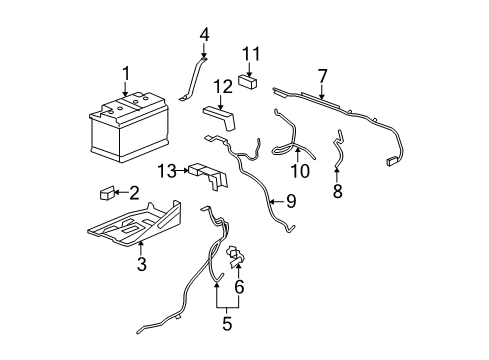 4
11
1
12
7
10
8
13
2
9
3
6
5