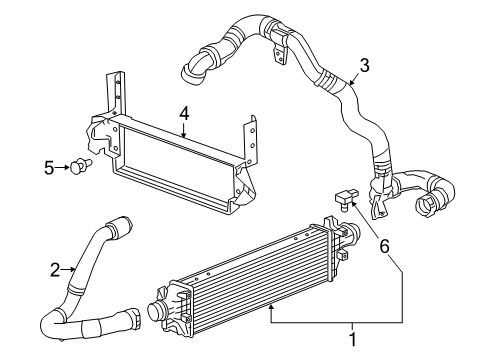 3
4
5
6
2
1