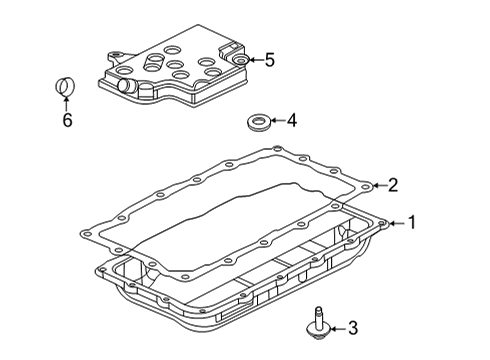 5
6
4
2
1
3