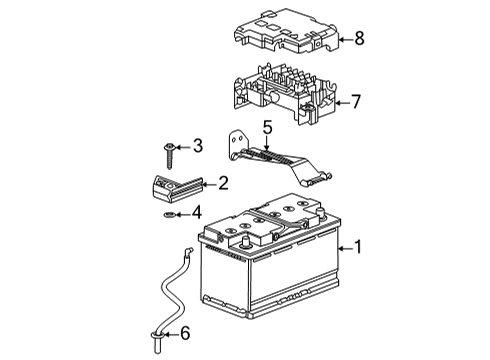 8
7
5
3
2
4
1
6