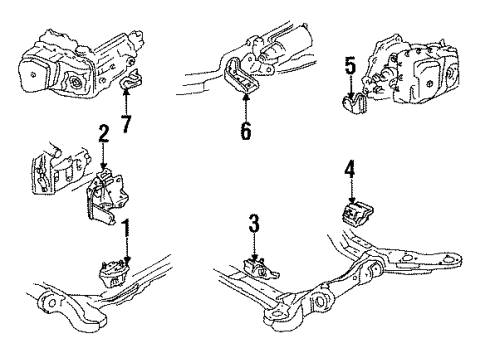 7
6
5
2
4
1
3