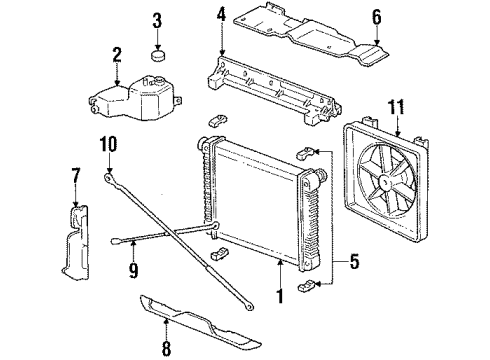 3
4
6
2
11
10
7
5
9
1
8