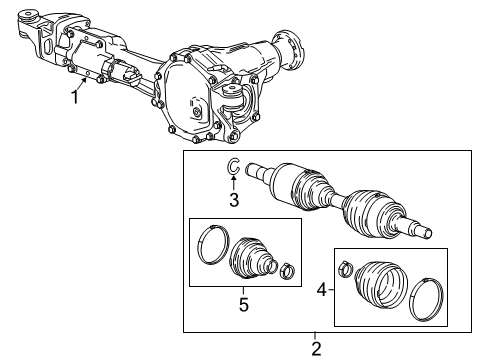 1
3
5
4
2