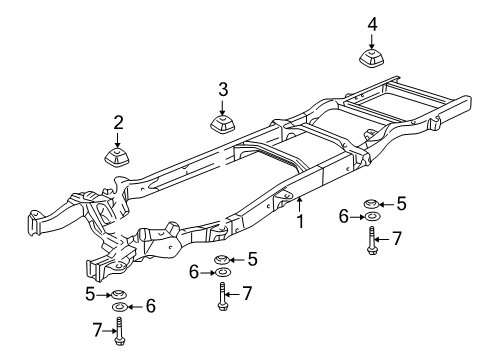 4
3
2
1
5
6
7
5
6
7
5
6
7