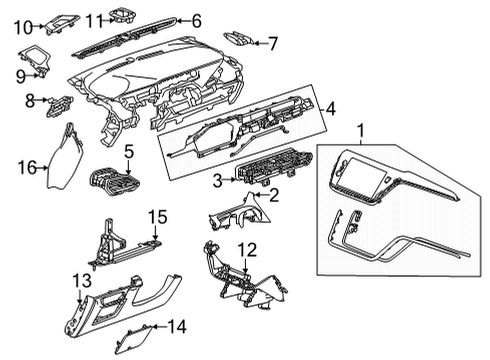 10
11
6
7
9
8
4
1
16
5
3
2
15
12
13
14