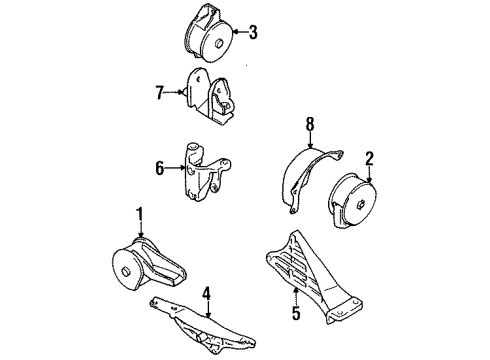 3
7
8
2
6
1
4
5