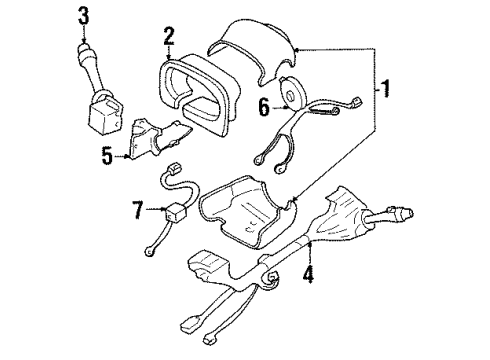 3
2
1
6
5
7
4