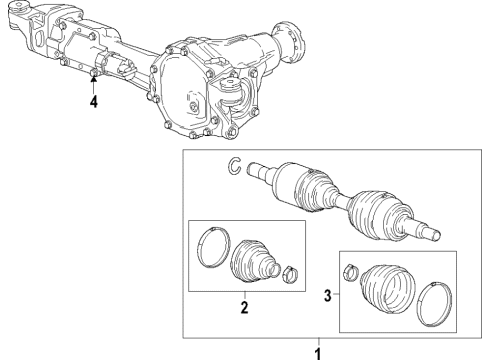 4
2
3
1