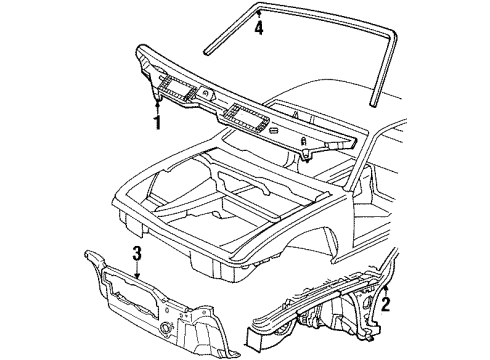 4
1
3
2