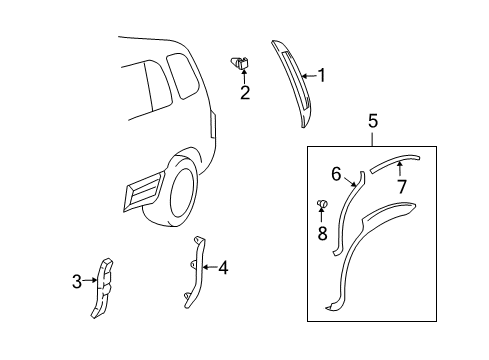 2
1
5
6
7
8
3
4