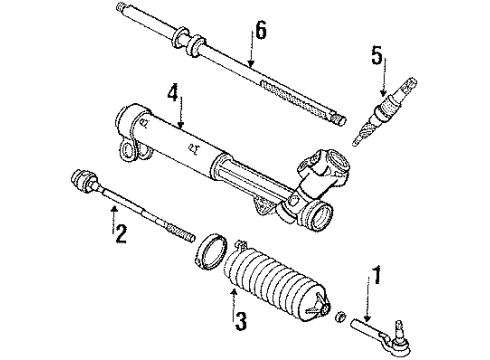 6
5
4
2
3
1