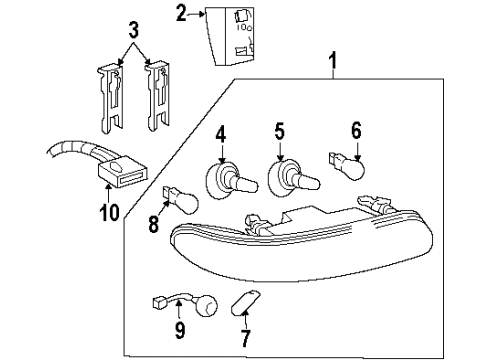 2
3
1
4
5
6
10
8
9
7