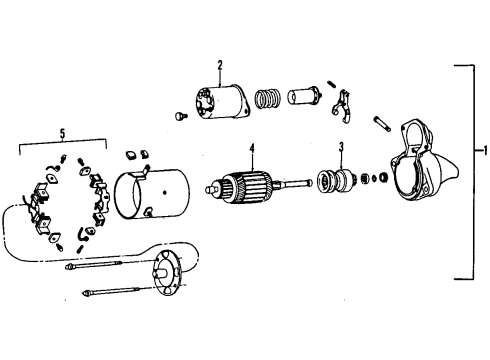 2
5
4
3
1