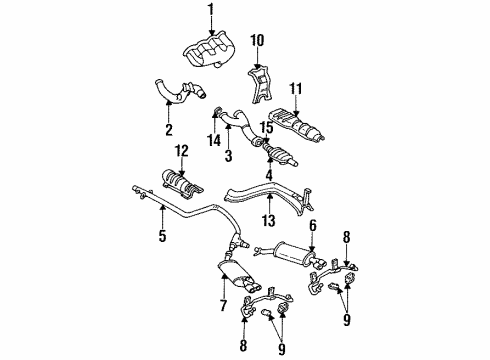 1
10
11
2
14
3
15
12
4
13
5
6
8
7
9
8
9