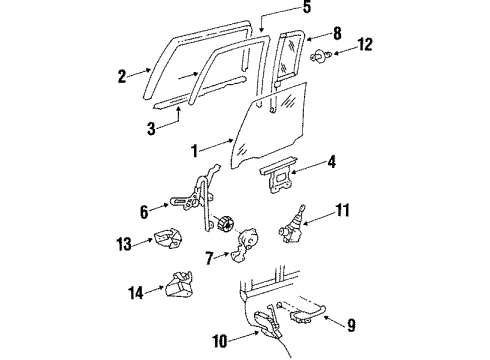 5
8
12
2
3
1
4
6
11
13
7
14
9
10