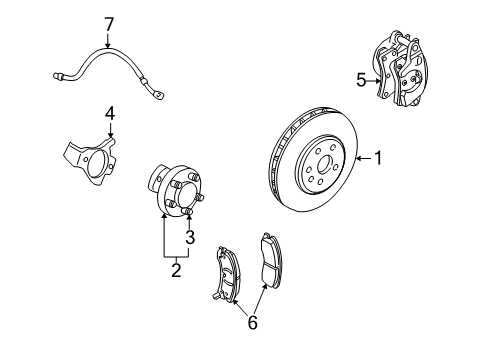 7
5
4
1
3
2
6