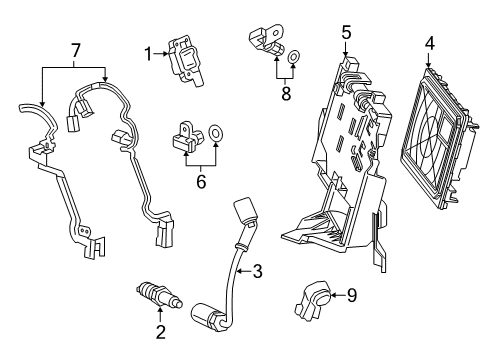 7
1
8
5
4
6
3
2
9