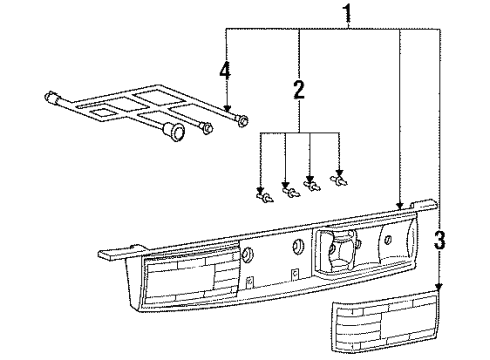 1
4
2
3