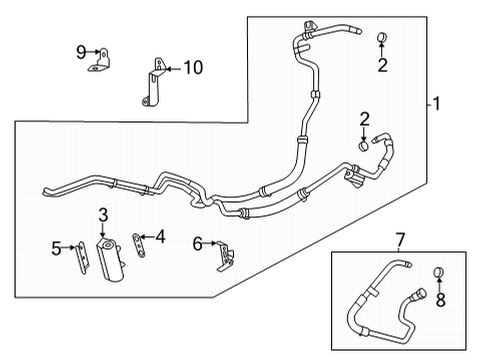 9
10
2
1
2
3
4
5
6
7
8