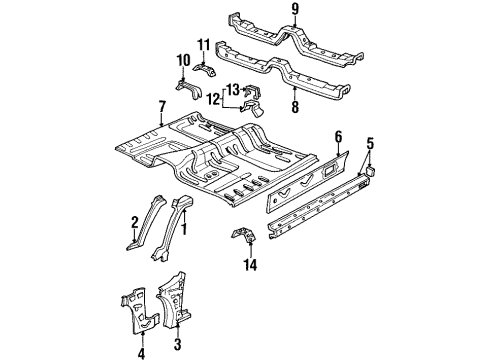 9
11
10
13
12
8
7
6
5
2
1
14
4
3