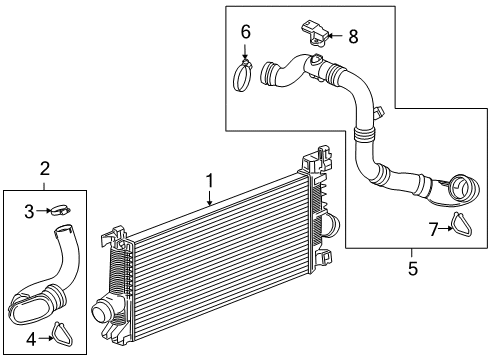 6
8
2
1
3
7
5
4