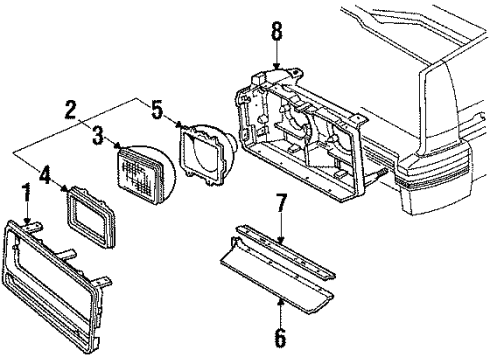 8
2
5
3
4
1
7
6