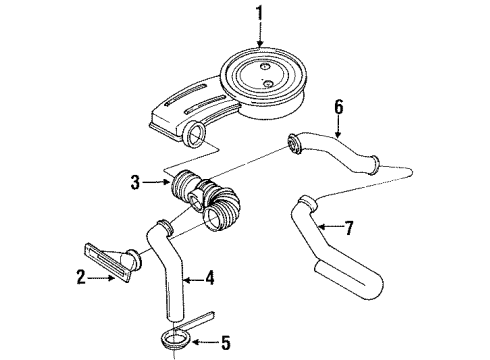 1
6
3
7
2
4
5