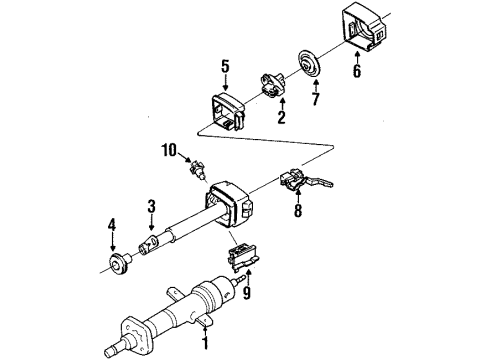 6
5
7
2
10
8
3
4
9
1