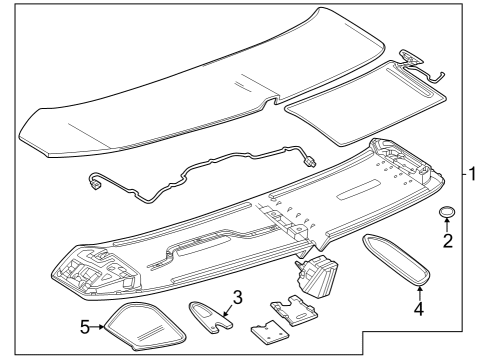 1
2
3
4
5