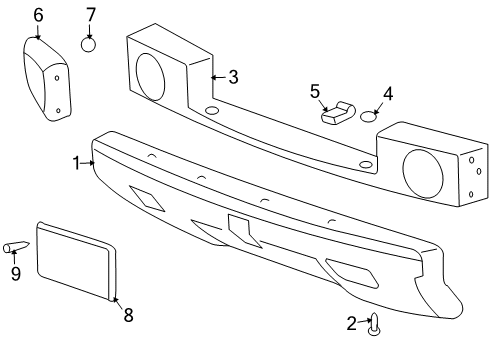 6
7
3
5
4
1
9
8
2