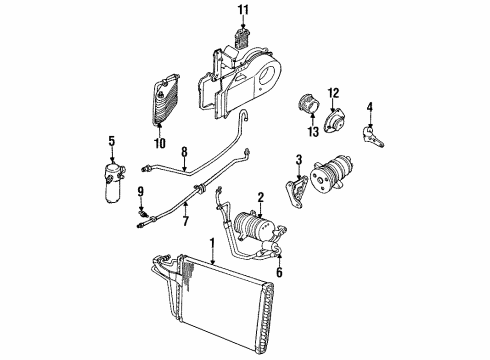 11
12
4
13
10
5
8
3
9
2
7
1
6