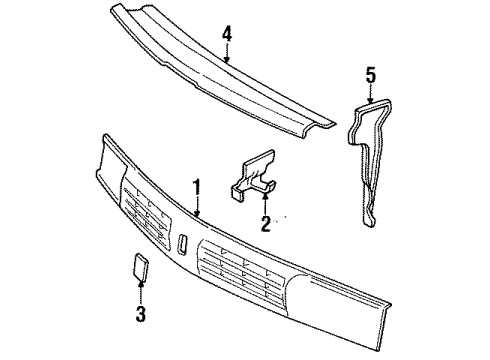 4
5
1
2
3