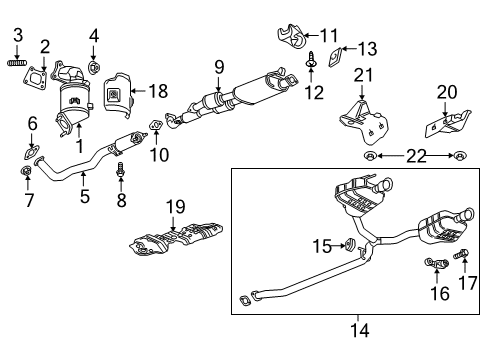 3
2
4
11
13
9
12
21
18
20
6
1
10
22
7
5
8
19
15
16
17
14