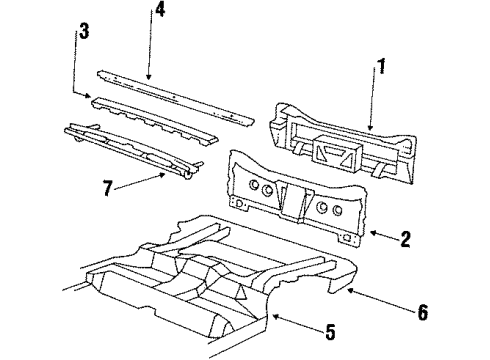 4
3
1
7
2
6
5