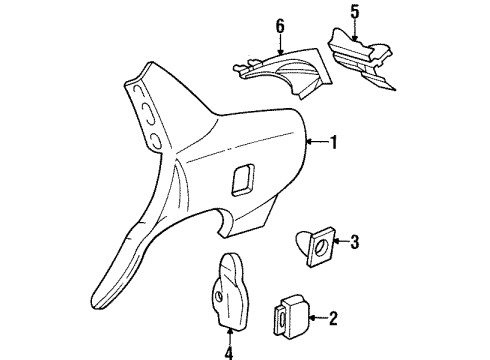 6
5
1
3
2
4