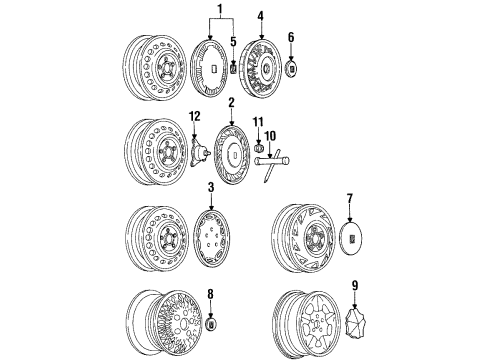 1
4
5
6
2
12
11
10
3
7
8
9