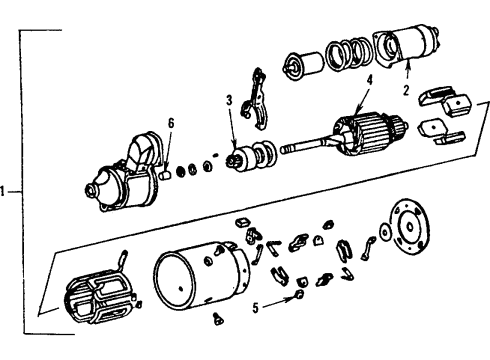 1
2
3
4
5
6