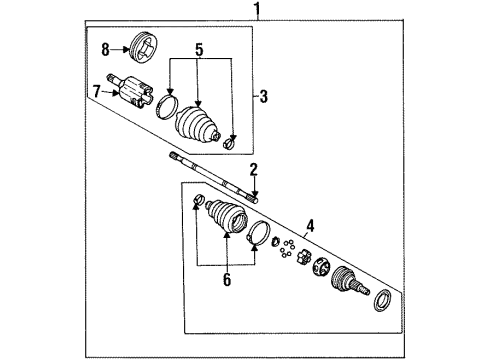 1
8
5
7
3
2
4
6