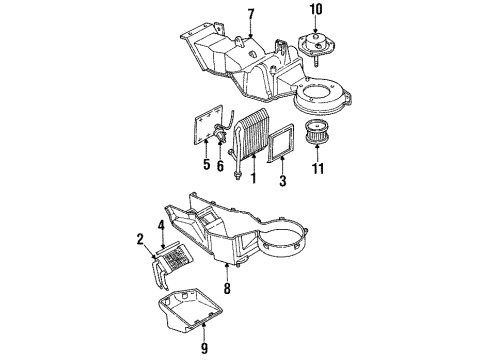 7
10
5
6
1
3
11
4
2
8
9