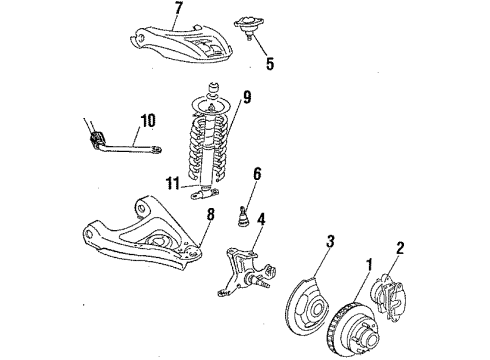 7
5
9
10
11
6
8
4
3
2
1