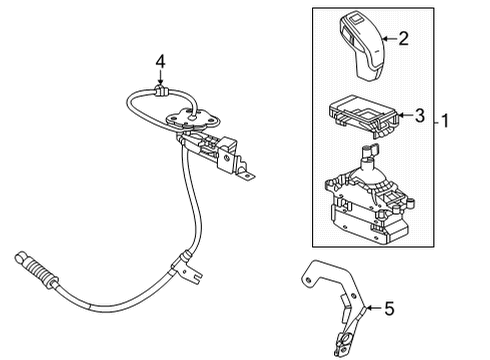 4
2
3
1
5