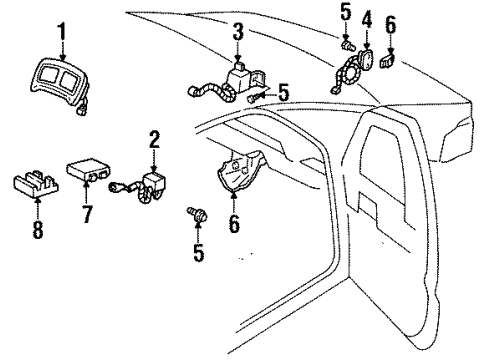 1
3
5
4
6
5
2
7
8
6
5