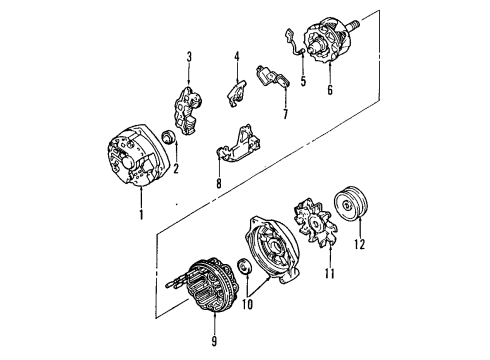 3
4
5
6
7
2
8
1
12
11
10
9