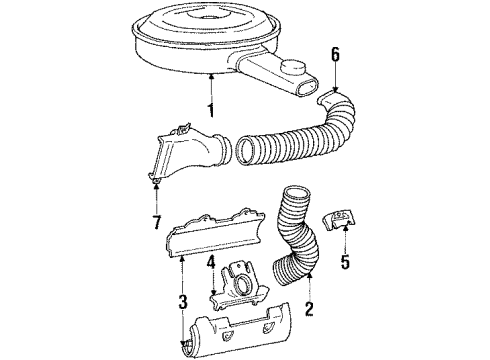 6
1
7
4
5
3
2