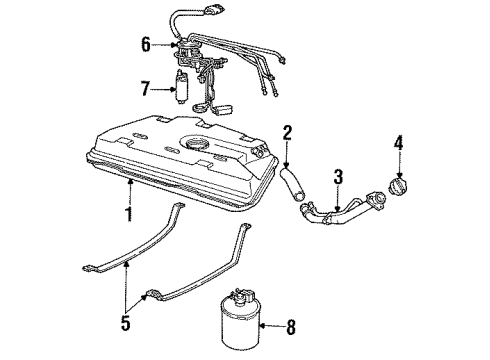 6
7
2
4
3
1
5
8