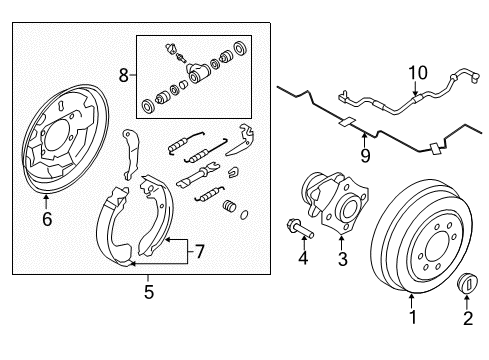 8
10
9
6
7
5
4
3
1
2