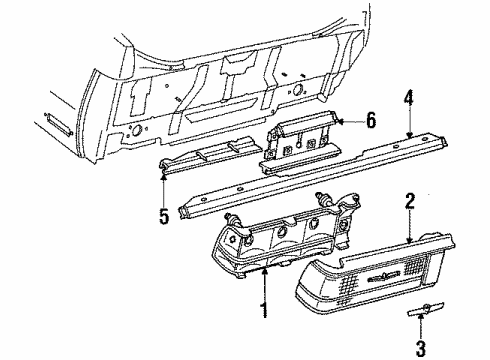 4
6
5
2
1
3