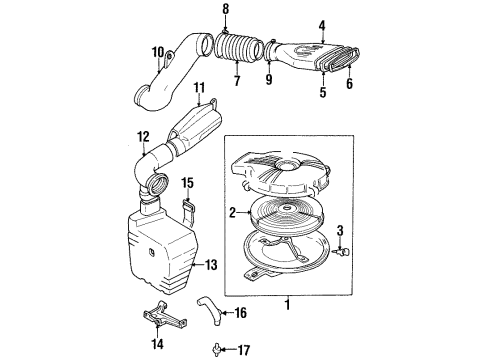 8
4
10
7
9
5
6
11
12
15
2
3
13
1
16
14
17